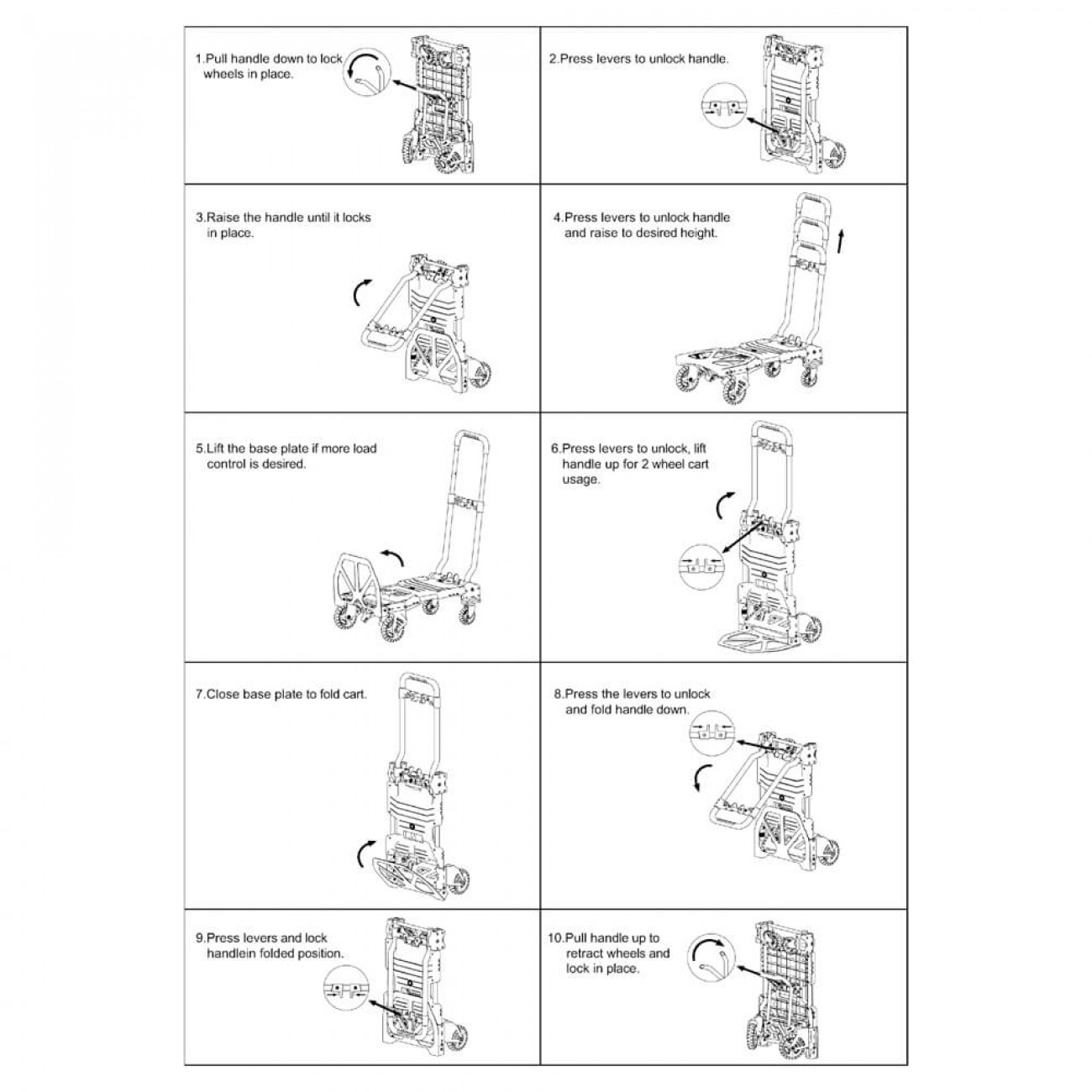 1.Pull handle down to lock wheels in place.

2.Press levers to unlock handle.

3.Raise the handle until it locks in place.

4.Press levers to unlock handle and raise to desired height.

5.Lift the base plate if more load control is desired.

6.Press levers to unlock, lift handle up for 2 wheel cart usage.

7.Close base plate to fold cart.

8.Press the levers to unlock and fold handle down.

9.Press levers and lock handlein folded position.

10.Pull handle up to retract wheels and lock in place.